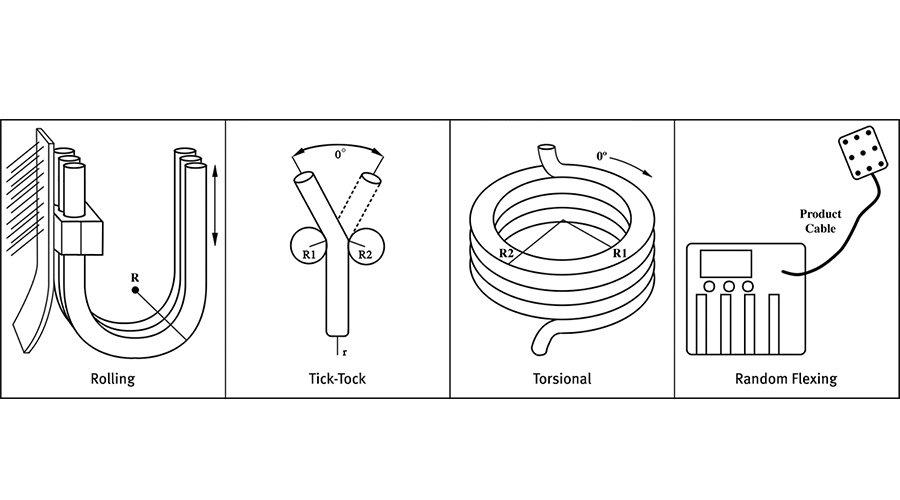 R

Rolling

0°

R1

R2

r

Tick-Tock

0°

R2

R1

Torsional

Product Cable

Random Flexing