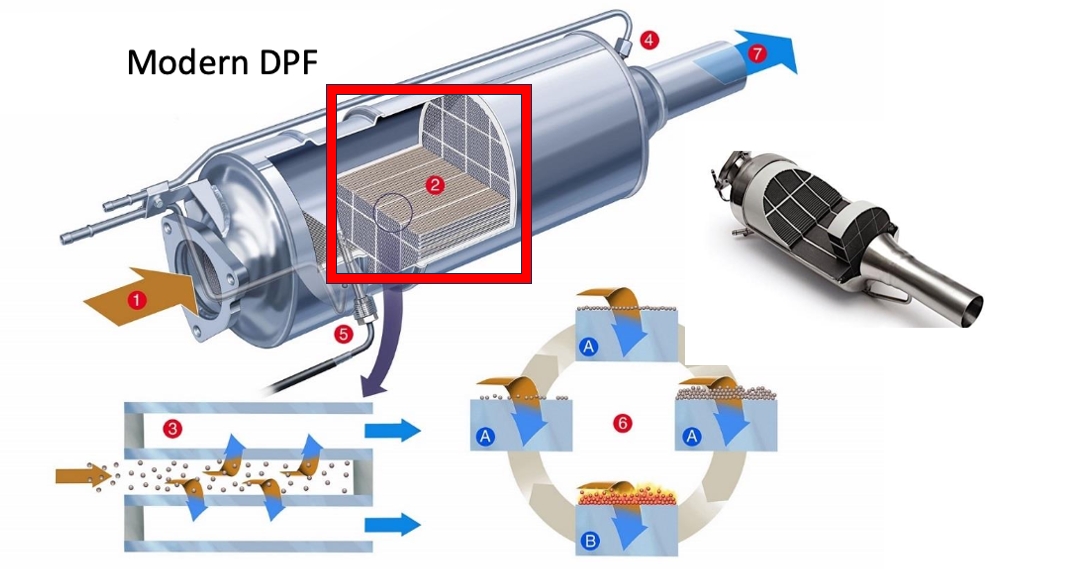 Modern DPF

4

7

2

1

5

3

A

A

6

A

B